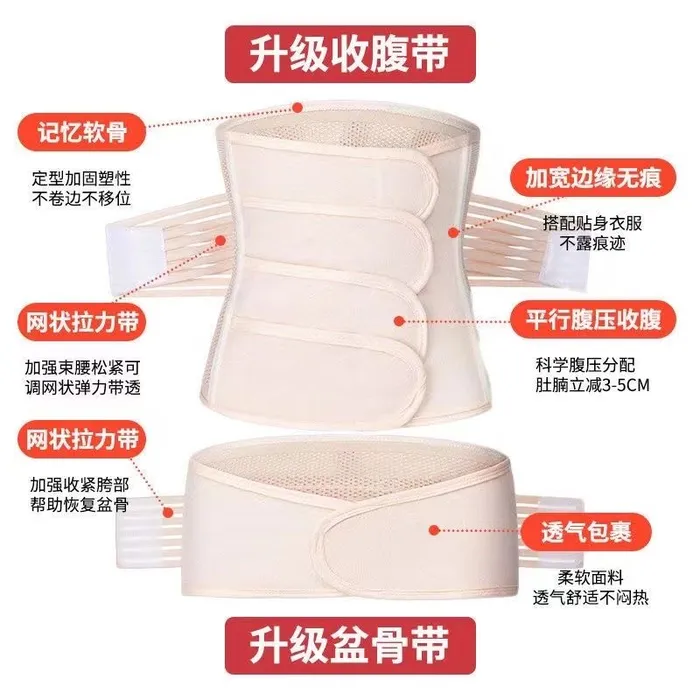 升级收腹带

记忆软骨

定型加固塑性
不卷边不移位

加宽边缘无痕

搭配贴身衣服
不露痕迹

网状拉力带

加强束腰松紧可
调网状弹力带透

平行腹压收腹

科学腹压分配
肚腩立减3-5CM

网状拉力带

加强收紧胯部
帮助恢复盆骨

透气包裹

柔软面料
透气舒适不闷热

升级盆骨带